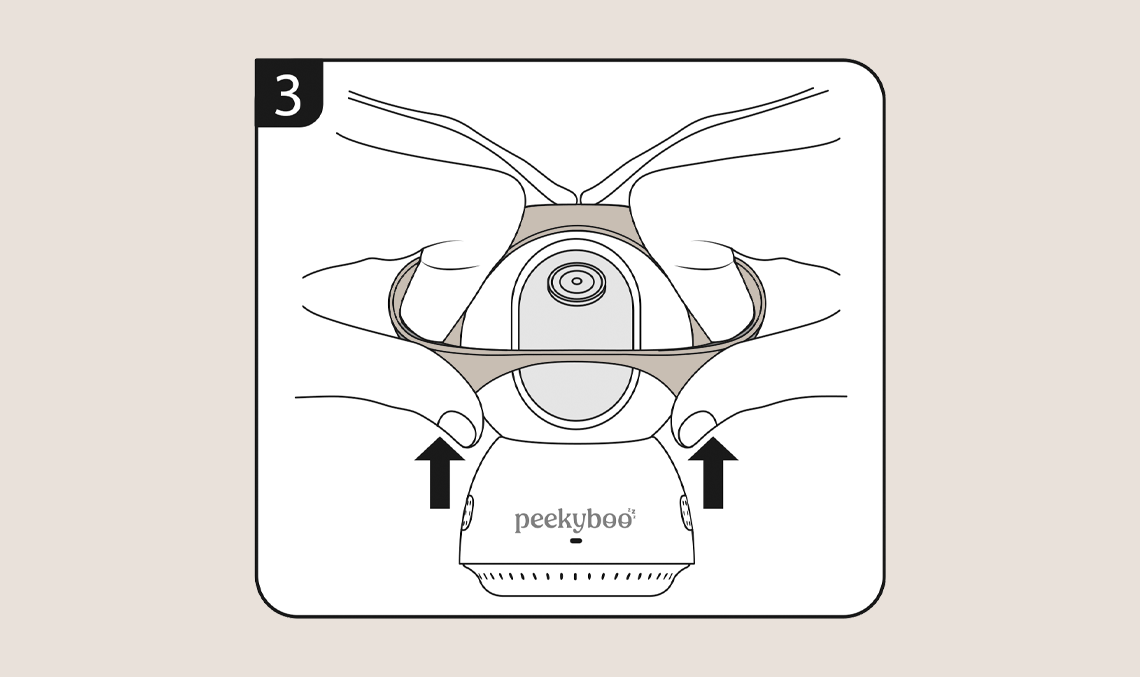 3

peekyboo